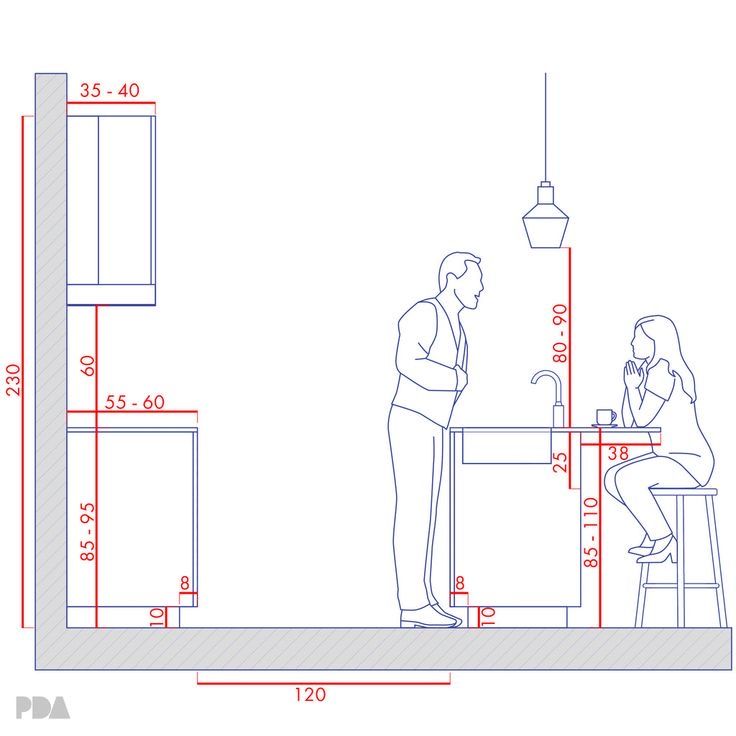 35 - 40

230

60

55 - 60

85 - 95

8

10

80 - 90

25

38

85 - 110

8

10

120

PDA